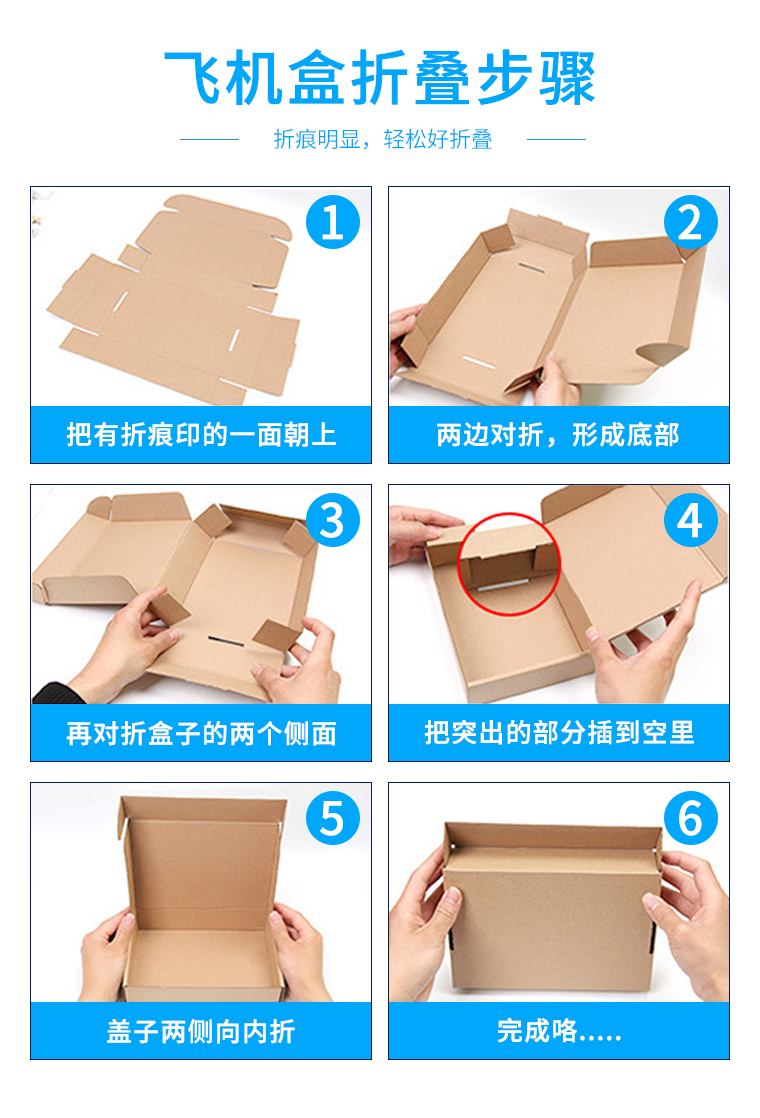 飞机盒折叠步骤

折痕明显，轻松好折叠

1
把有折痕印的一面朝上

2
两边对折，形成底部

3
再对折盒子的两个侧面

4
把突出的部分插到空里

5
盖子两侧向内折

6
完成咯.....